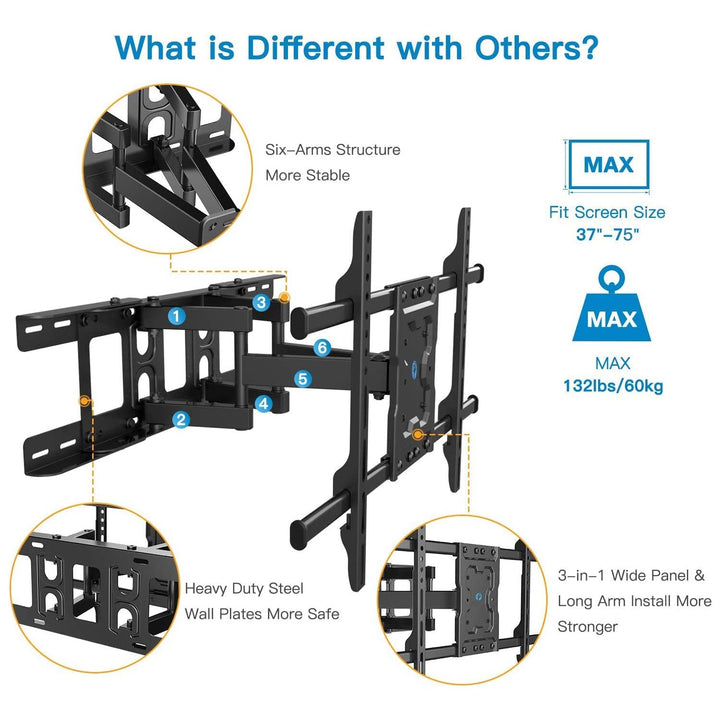 What is Different with Others?

Six-Arms Structure
More Stable

MAX

Fit Screen Size
37"-75"

MAX

MAX
132lbs/60kg

1
3
6
5
4
2

Heavy Duty Steel
Wall Plates More Safe

3-in-1 Wide Panel &
Long Arm Install More
Stronger