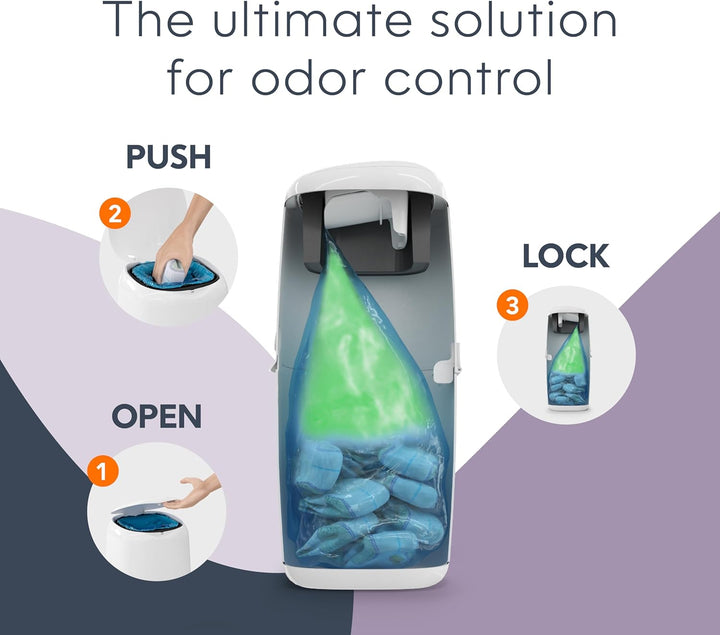 The ultimate solution for odor control

PUSH

2

LOCK

3

OPEN

1