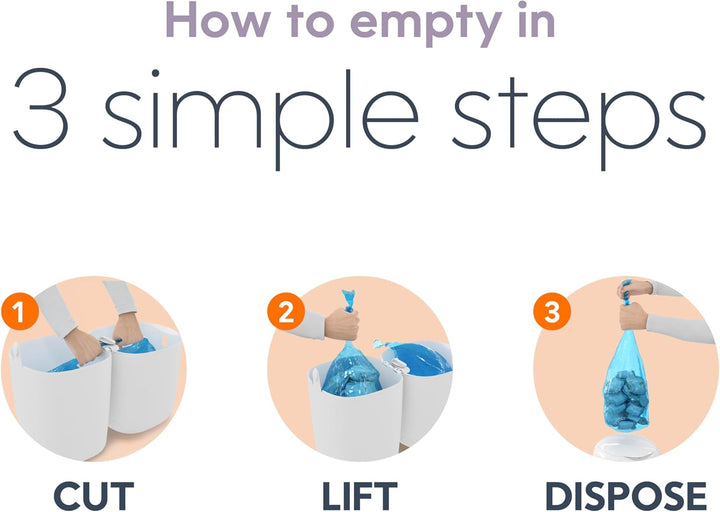 How to empty in
3 simple steps

1
CUT

2
LIFT

3
DISPOSE